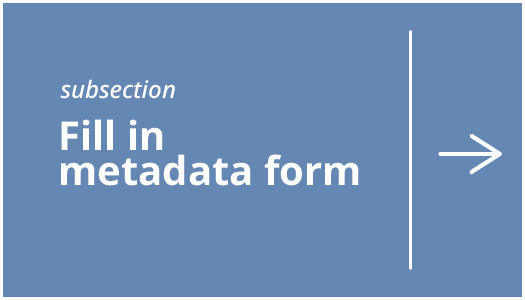 subsection

Fill in metadata form